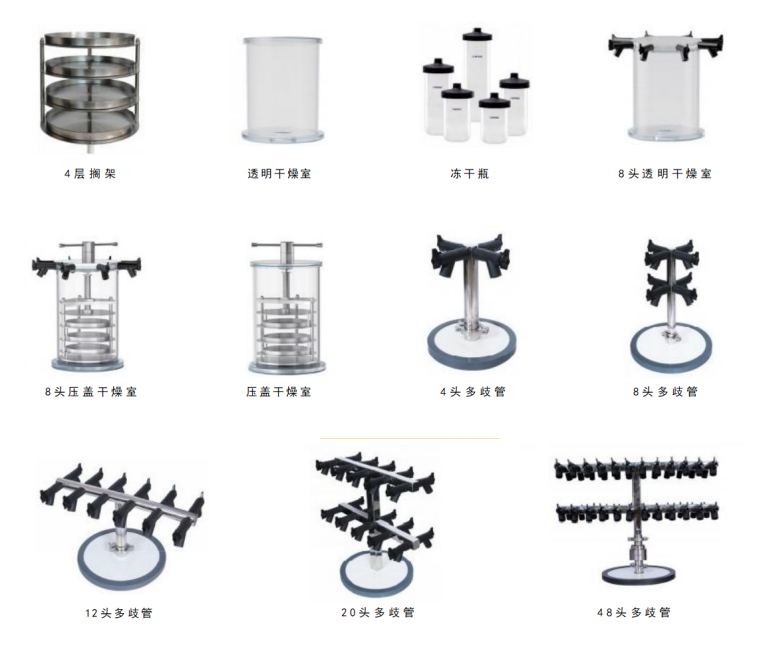 4层搁架

透明干燥室

冻干瓶

8头透明干燥室

8头压盖干燥室

压盖干燥室

4头多歧管

8头多歧管

12头多歧管

20头多歧管

48头多歧管